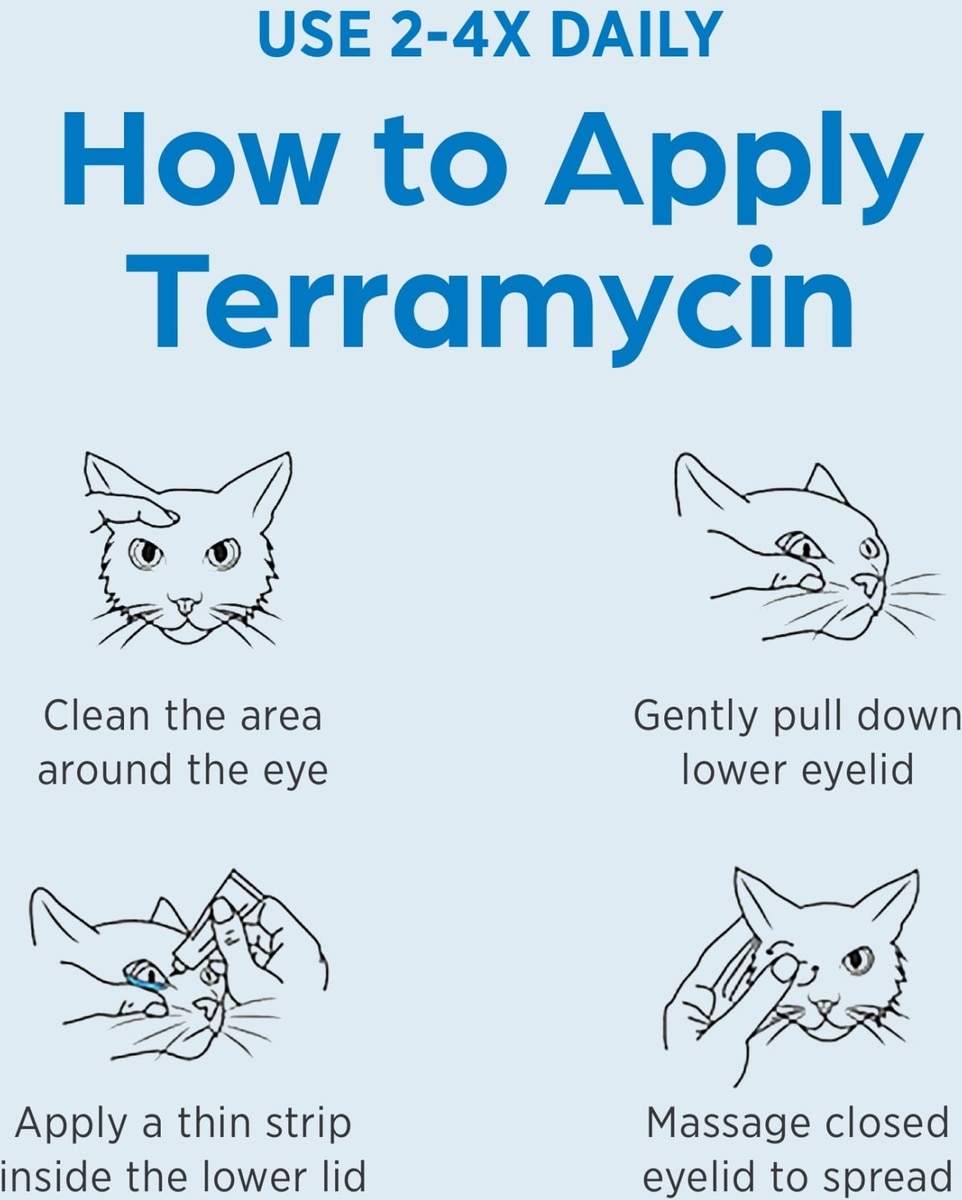 USE 2-4X DAILY

How to Apply Terramycin

Clean the area around the eye

Gently pull down lower eyelid

Apply a thin strip inside the lower lid

Massage closed eyelid to spread