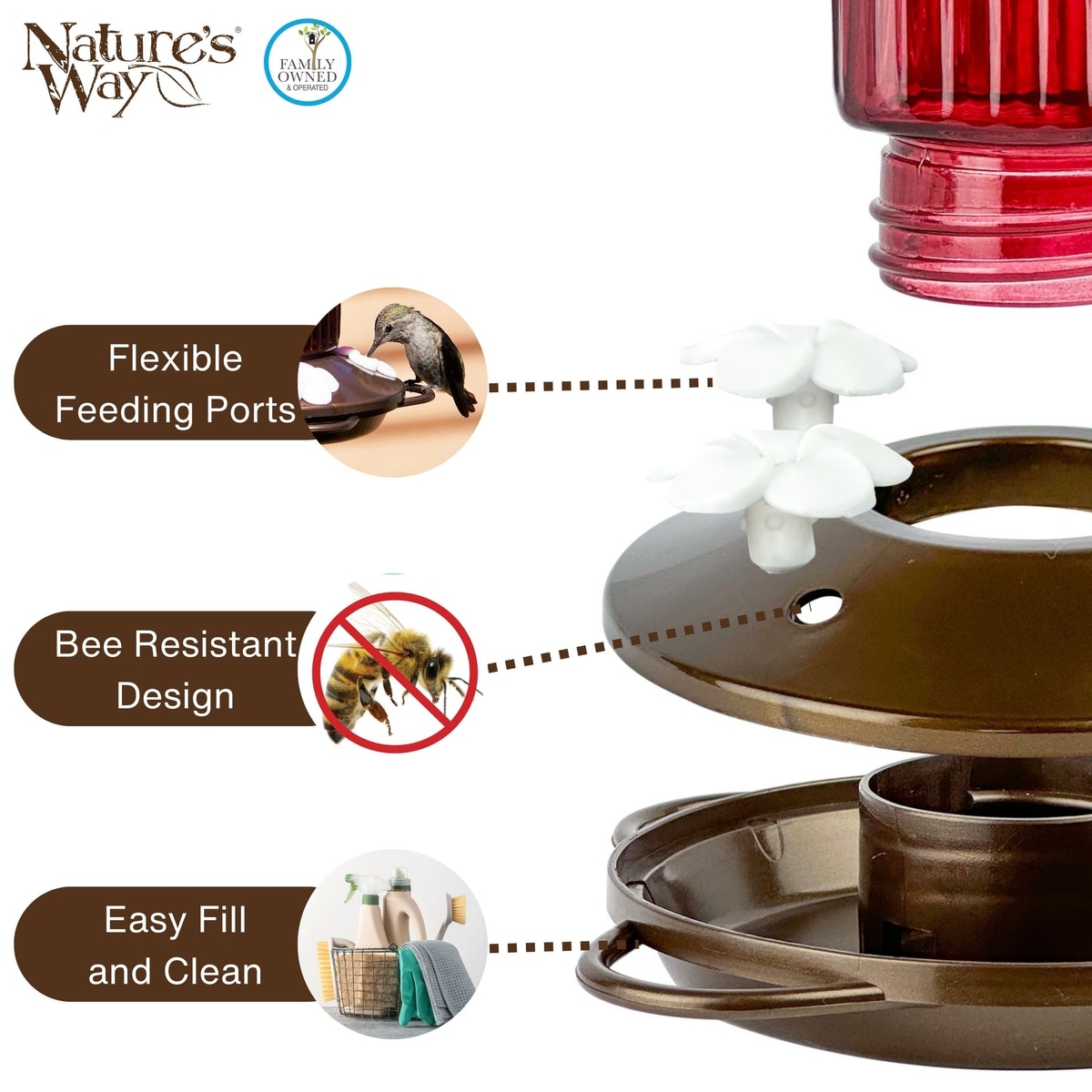 Nature's Way®

FAMILY OWNED & OPERATED

Flexible Feeding Ports

Bee Resistant Design

Easy Fill and Clean