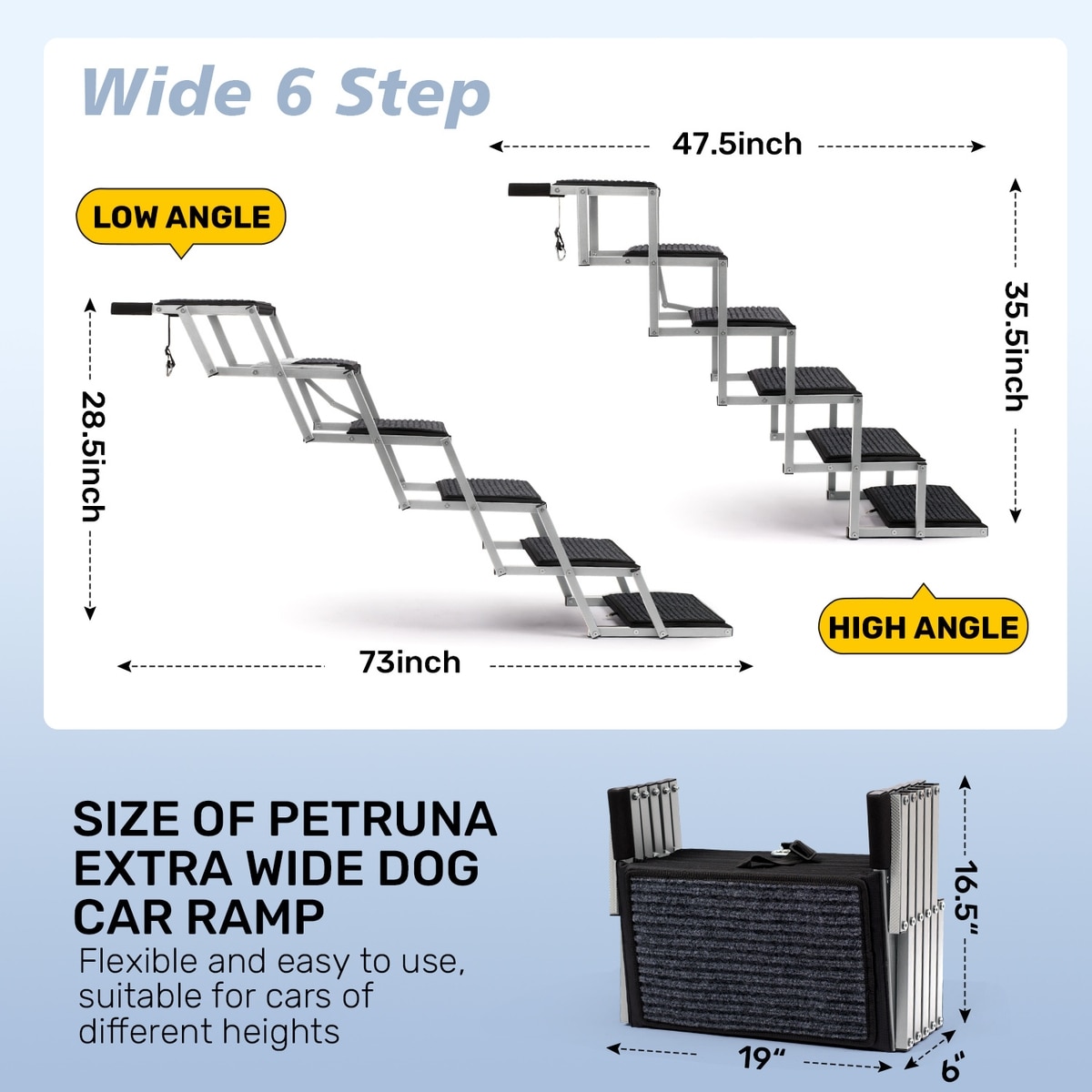 Wide 6 Step

47.5inch

LOW ANGLE

35.5inch

28.5inch

HIGH ANGLE

73inch

SIZE OF PETRUNA EXTRA WIDE DOG CAR RAMP

Flexible and easy to use, suitable for cars of different heights

16.5"

19"

6"