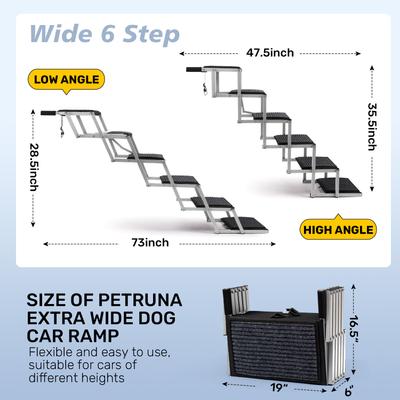 Wide 6 Step

47.5inch

LOW ANGLE

35.5inch

28.5inch

HIGH ANGLE

73inch

SIZE OF PETRUNA EXTRA WIDE DOG CAR RAMP

Flexible and easy to use, suitable for cars of different heights

16.5"

19"

6"