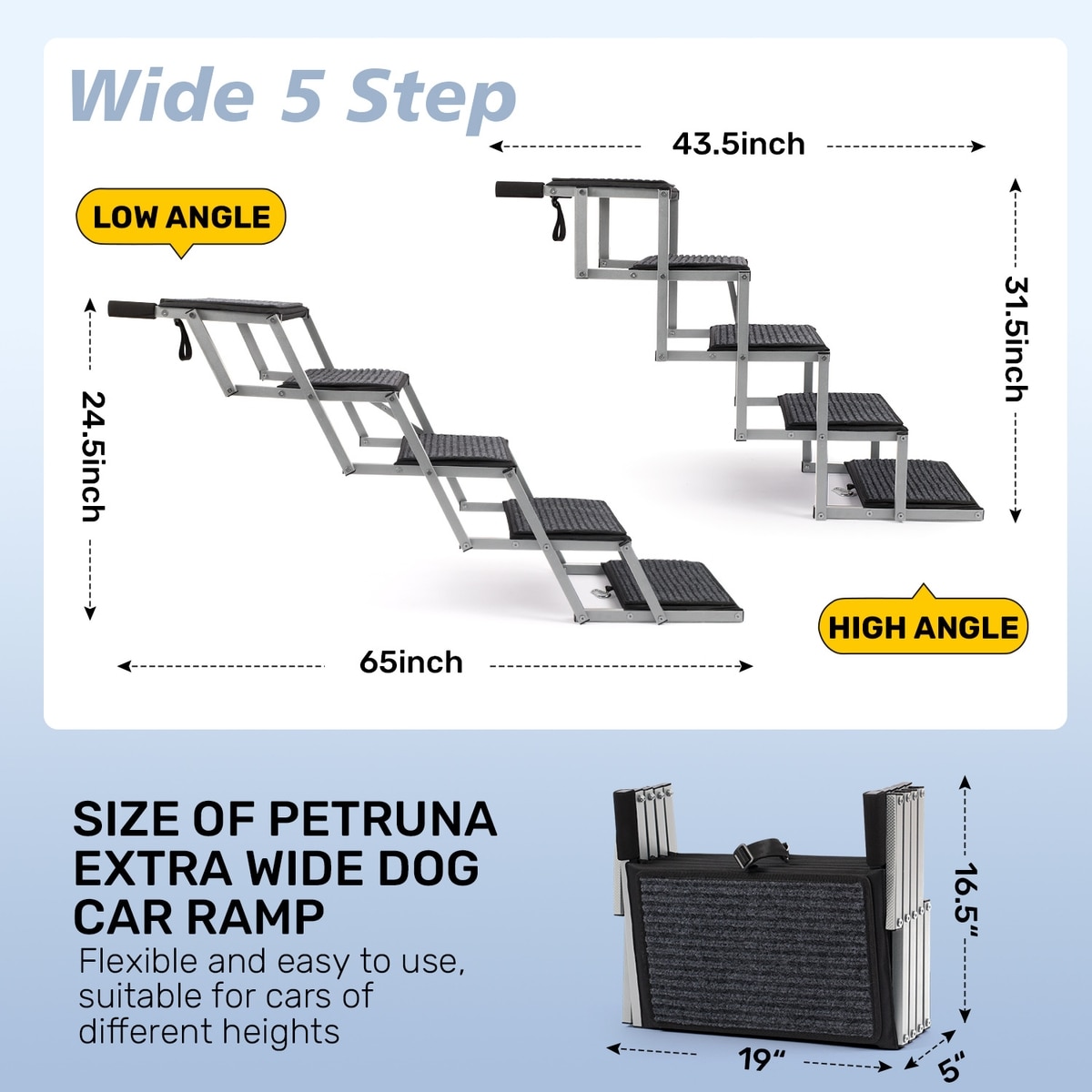 Wide 5 Step

43.5inch

LOW ANGLE

31.5inch

24.5inch

HIGH ANGLE

65inch

SIZE OF PETRUNA EXTRA WIDE DOG CAR RAMP

Flexible and easy to use, suitable for cars of different heights

16.5"

19"

5"