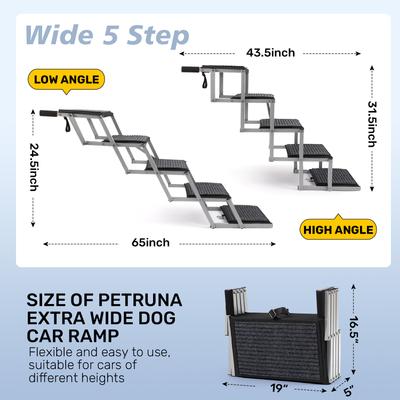 Wide 5 Step

43.5inch

LOW ANGLE

31.5inch

24.5inch

HIGH ANGLE

65inch

SIZE OF PETRUNA EXTRA WIDE DOG CAR RAMP

Flexible and easy to use, suitable for cars of different heights

16.5"

19"

5"