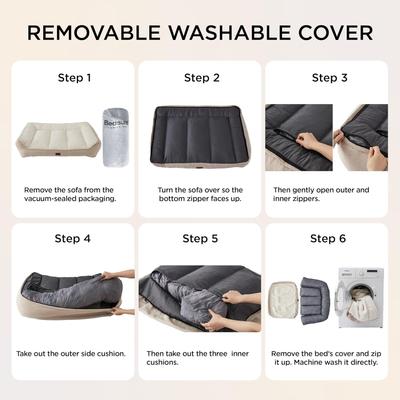 REMOVABLE WASHABLE COVER

Step 1

Bedsure

Remove the sofa from the vacuum-sealed packaging.

Step 2

Turn the sofa over so the bottom zipper faces up.

Step 3

Then gently open outer and inner zippers.

Step 4

Take out the outer side cushion.

Step 5

Then take out the three inner cushions.

Step 6

Remove the bed's cover and zip it up. Machine wash it directly.