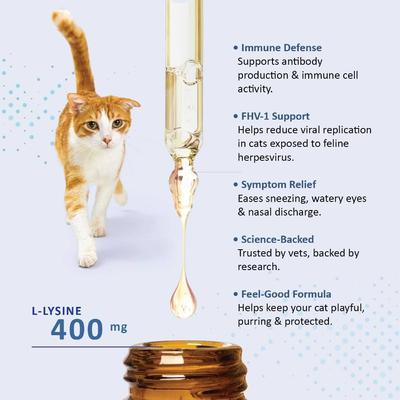 • Immune Defense
Supports antibody production & immune cell activity.

• FHV-1 Support
Helps reduce viral replication in cats exposed to feline herpesvirus.

• Symptom Relief
Eases sneezing, watery eyes & nasal discharge.

• Science-Backed
Trusted by vets, backed by research.

• Feel-Good Formula
Helps keep your cat playful, purring & protected.

L-LYSINE
400 mg