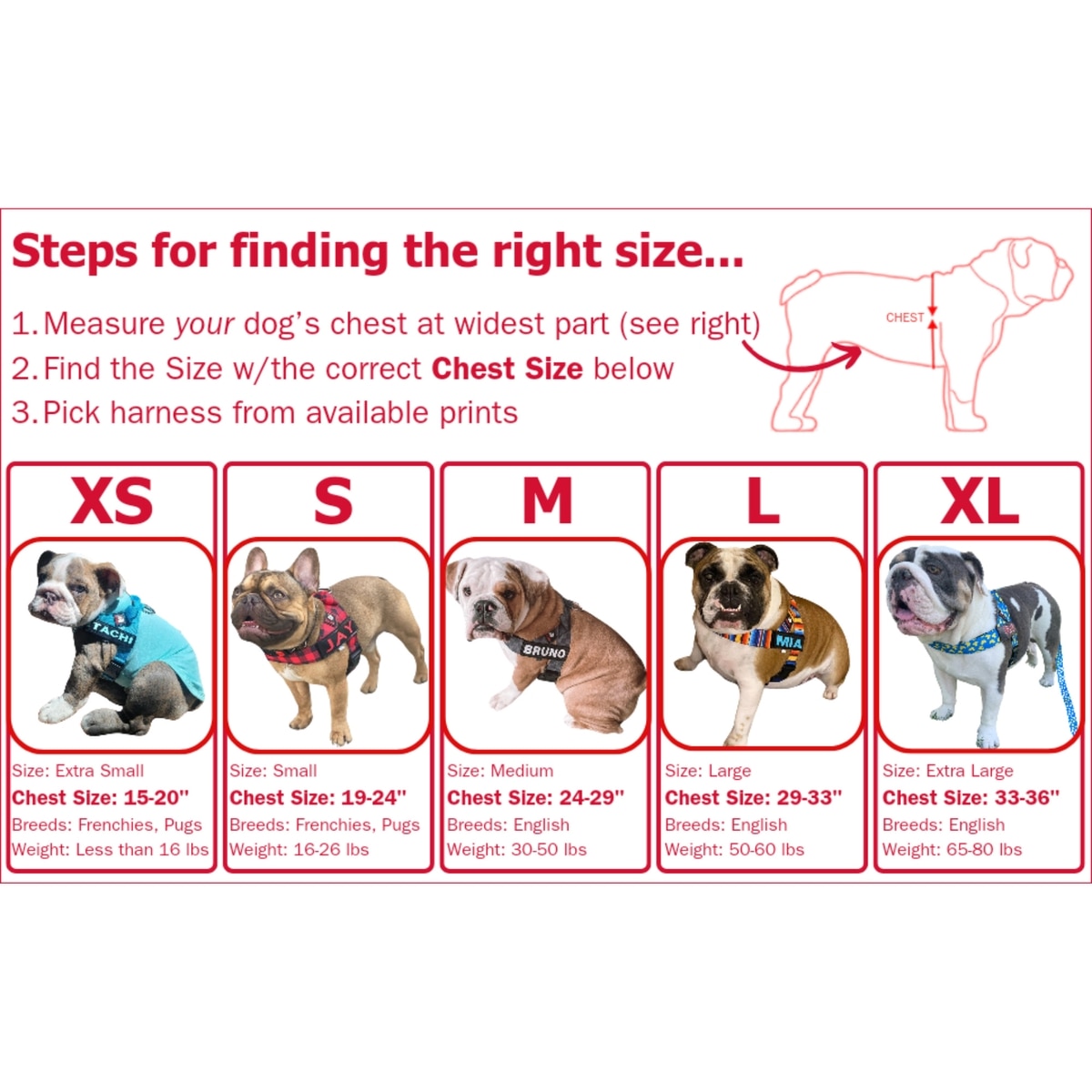 Steps for finding the right size...

1. Measure your dog's chest at widest part (see right)
2. Find the Size w/the correct Chest Size below
3. Pick harness from available prints

CHEST

XS

TACHI

Size: Extra Small
Chest Size: 15-20"
Breeds: Frenchies, Pugs
Weight: Less than 16 lbs

S

JAY

Size: Small
Chest Size: 19-24"
Breeds: Frenchies, Pugs
Weight: 16-26 lbs

M

BRUNO

Size: Medium
Chest Size: 24-29"
Breeds: English
Weight: 30-50 lbs

L

MIA

Size: Large
Chest Size: 29-33"
Breeds: English
Weight: 50-60 lbs

XL

Size: Extra Large
Chest Size: 33-36"
Breeds: English
Weight: 65-80 lbs