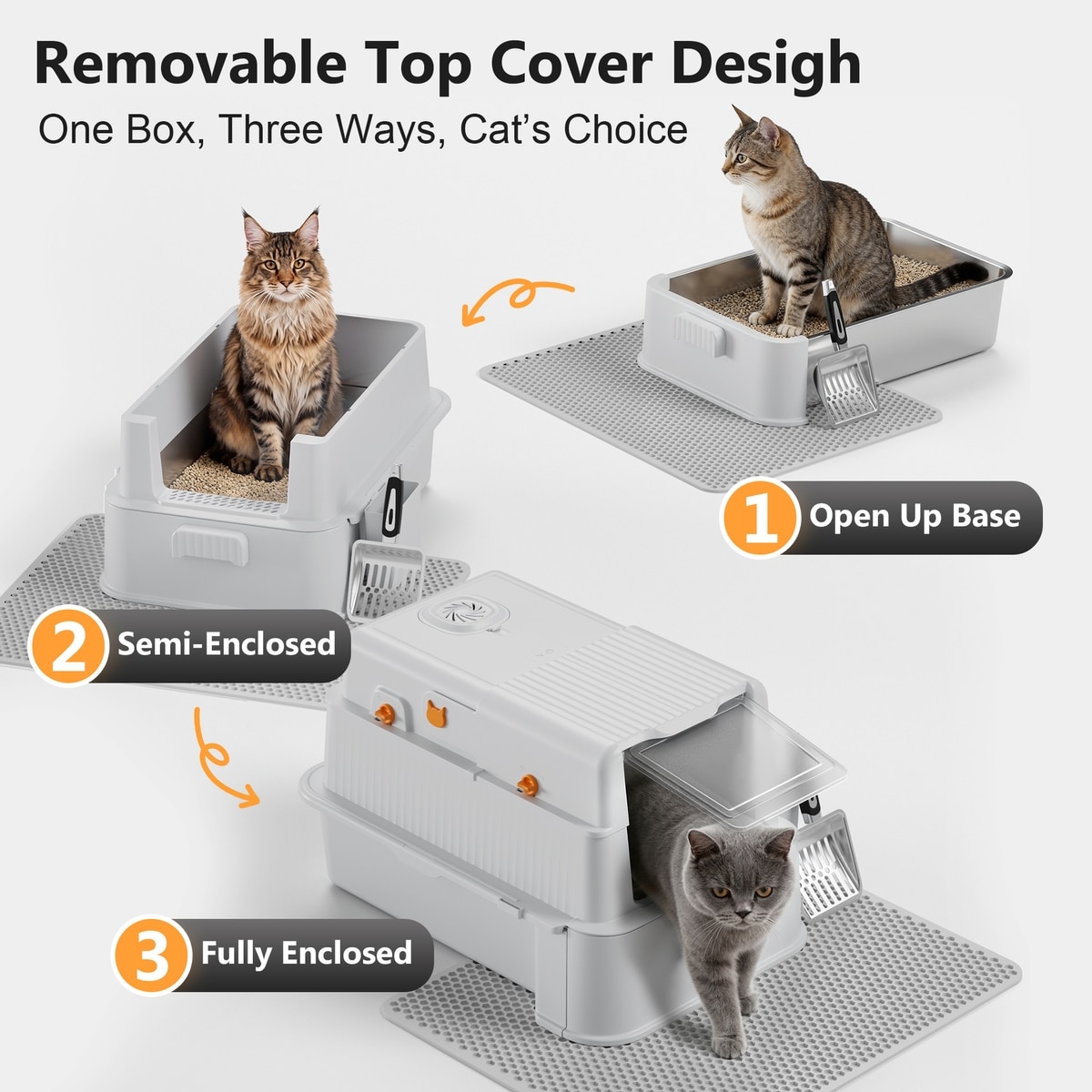 Removable Top Cover Desigh

One Box, Three Ways, Cat's Choice

1 Open Up Base

2 Semi-Enclosed

3 Fully Enclosed