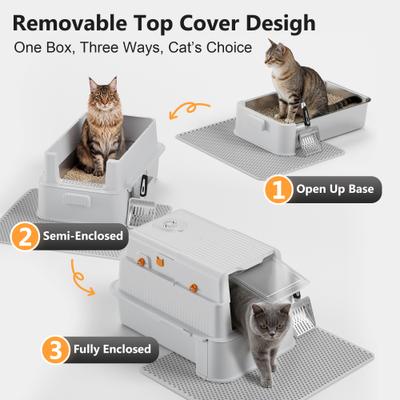 Removable Top Cover Desigh
One Box, Three Ways, Cat's Choice

1 Open Up Base

2 Semi-Enclosed

3 Fully Enclosed