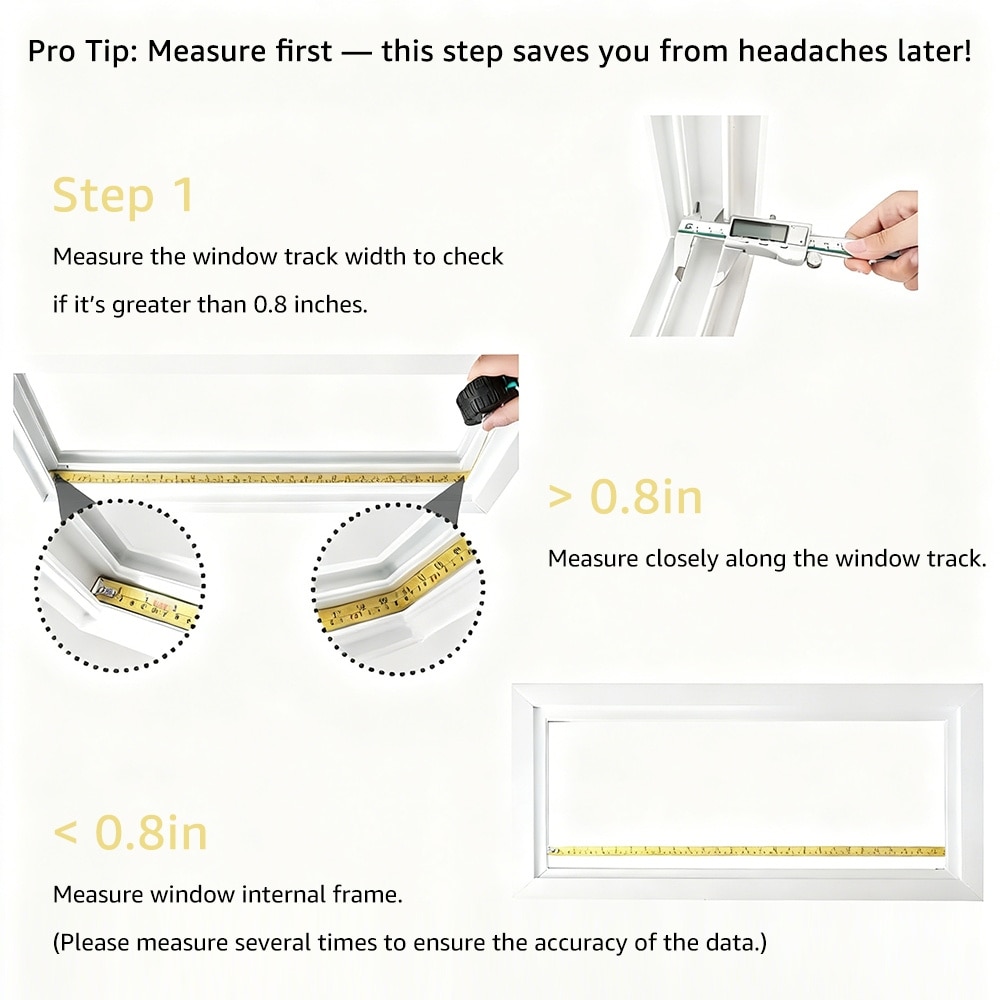 Pro Tip: Measure first — this step saves you from headaches later!

Step 1

Measure the window track width to check if it's greater than 0.8 inches.

> 0.8in

Measure closely along the window track.

< 0.8in

Measure window internal frame.

(Please measure several times to ensure the accuracy of the data.)