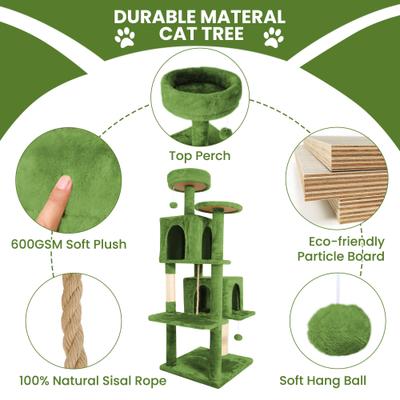 DURABLE MATERAL CAT TREE

Top Perch

600GSM Soft Plush

Eco-friendly Particle Board

100% Natural Sisal Rope

Soft Hang Ball