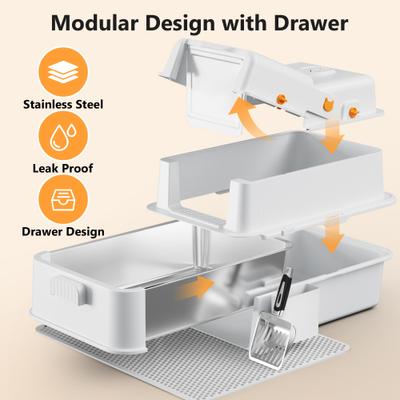 Modular Design with Drawer

Stainless Steel

Leak Proof

Drawer Design