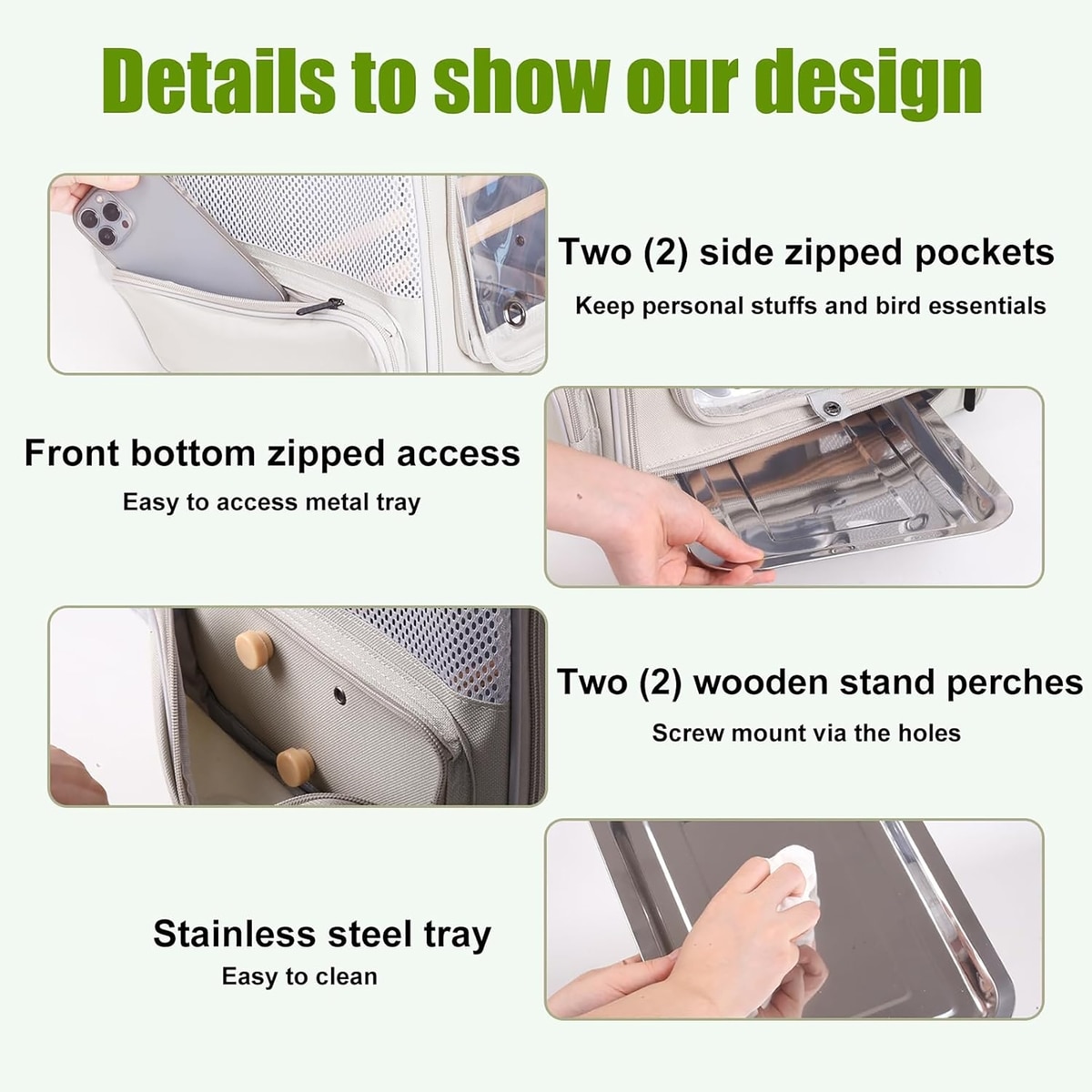 Details to show our design

Two (2) side zipped pockets
Keep personal stuffs and bird essentials

Front bottom zipped access
Easy to access metal tray

Two (2) wooden stand perches
Screw mount via the holes

Stainless steel tray
Easy to clean