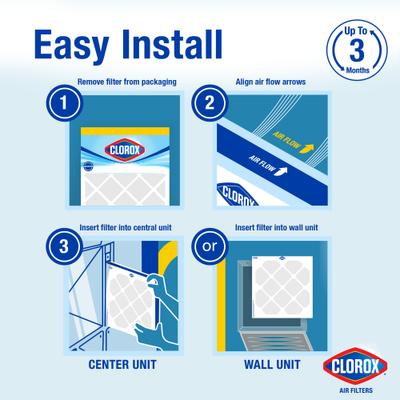 Easy Install

Up To
3
Months

Remove filter from packaging
1
CLOROX

Align air flow arrows
2
AIR FLOW
AIR FLOW
CLOROX

Insert filter into central unit
3
CENTER UNIT

Insert filter into wall unit
or
WALL UNIT

CLOROX
AIR FILTERS