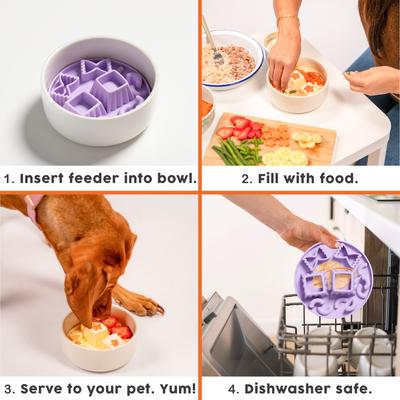 1. Insert feeder into bowl.

2. Fill with food.

3. Serve to your pet. Yum!

4. Dishwasher safe.