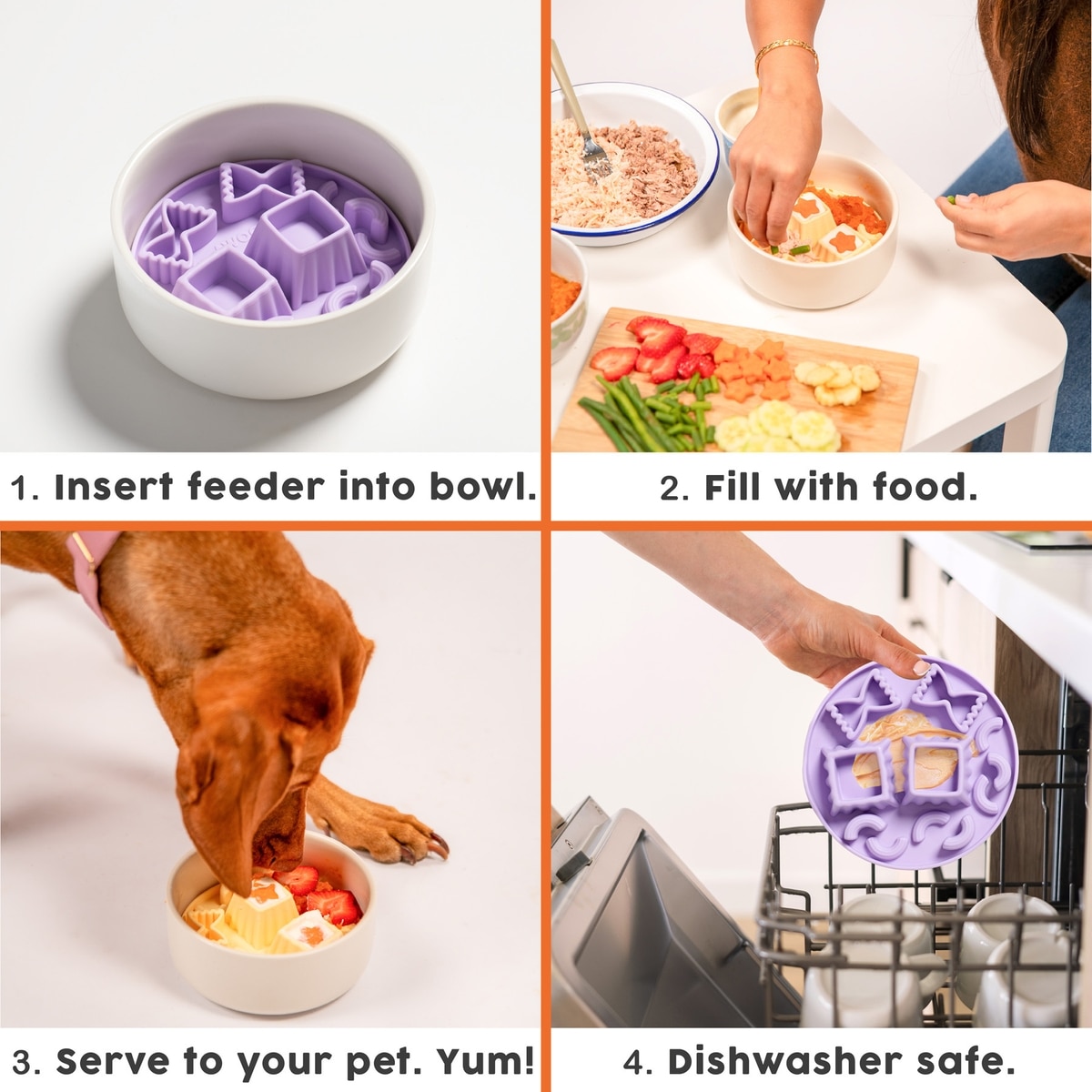 1. Insert feeder into bowl.

2. Fill with food.

3. Serve to your pet. Yum!

4. Dishwasher safe.