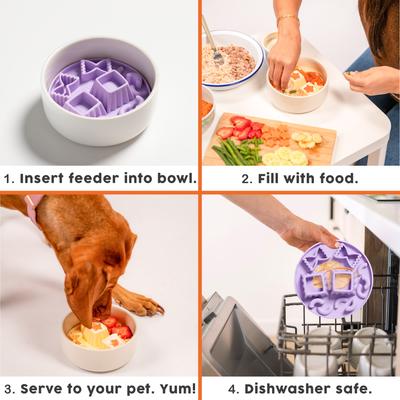 1. Insert feeder into bowl.

2. Fill with food.

3. Serve to your pet. Yum!

4. Dishwasher safe.