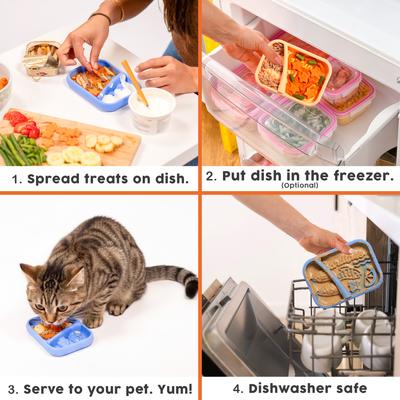 1. Spread treats on dish.

2. Put dish in the freezer.
(Optional)

3. Serve to your pet. Yum!

4. Dishwasher safe