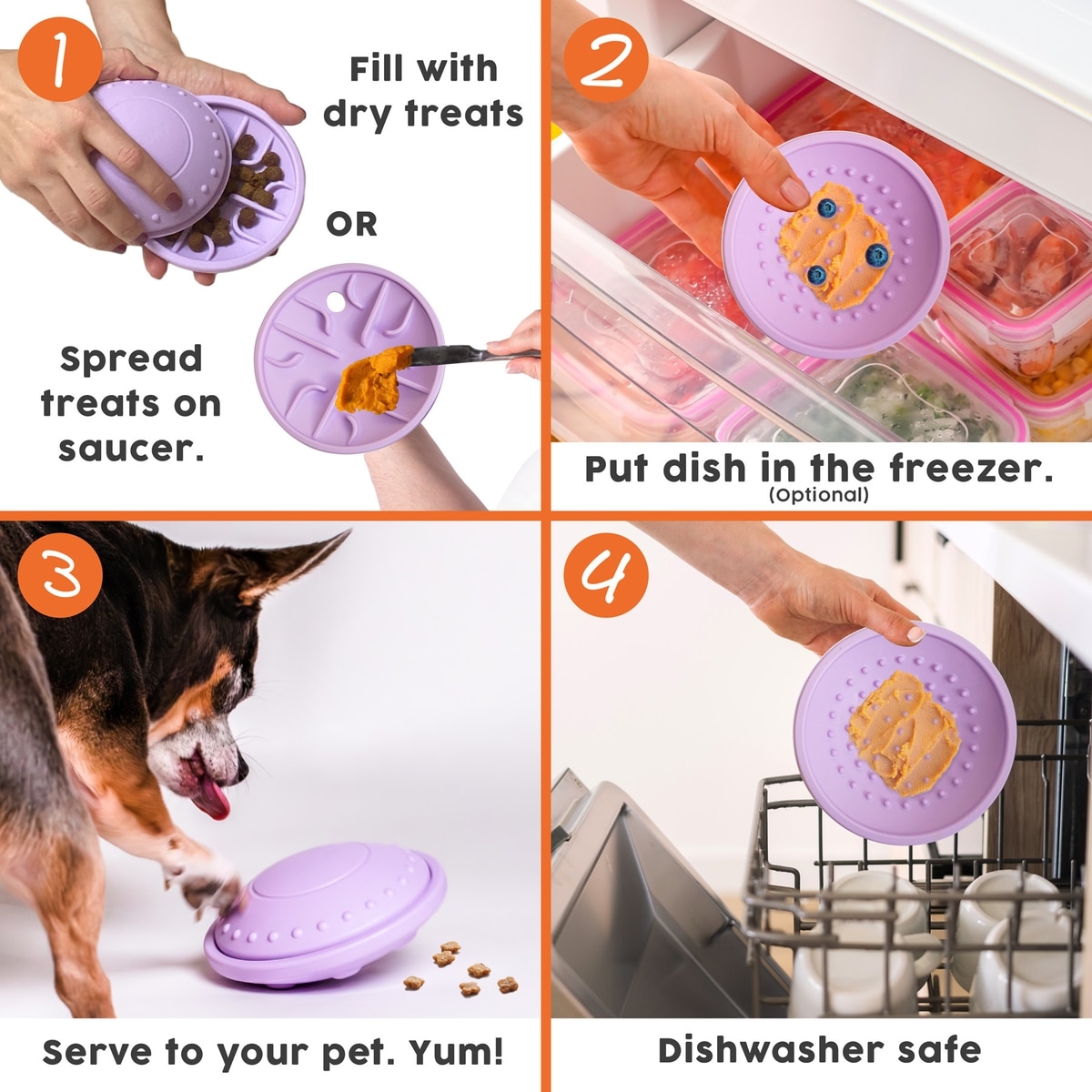 1

Fill with dry treats

OR

Spread treats on saucer.

2

Put dish in the freezer.
(Optional)

3

Serve to your pet. Yum!

4

Dishwasher safe