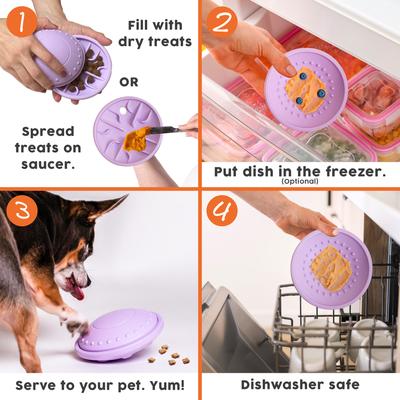 1

Fill with dry treats

OR

Spread treats on saucer.

2

Put dish in the freezer.
(Optional)

3

Serve to your pet. Yum!

4

Dishwasher safe