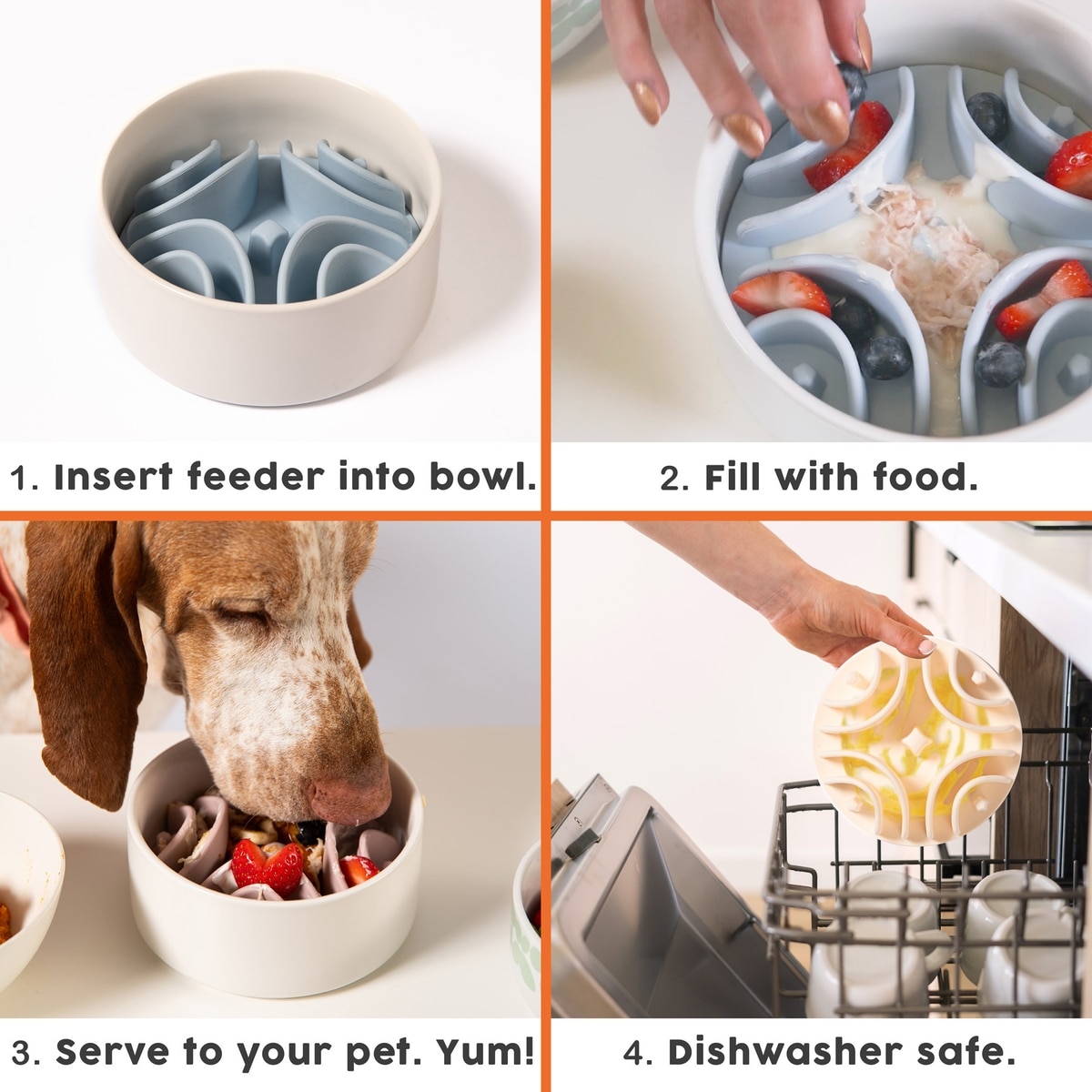 1. Insert feeder into bowl.

2. Fill with food.

3. Serve to your pet. Yum!

4. Dishwasher safe.