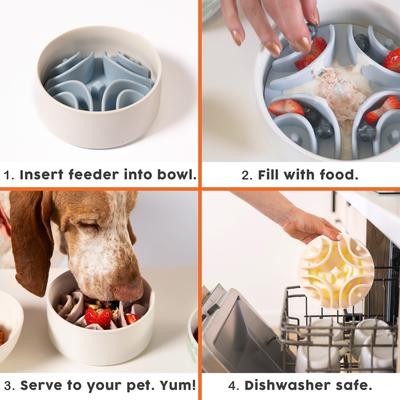 1. Insert feeder into bowl.

2. Fill with food.

3. Serve to your pet. Yum!

4. Dishwasher safe.