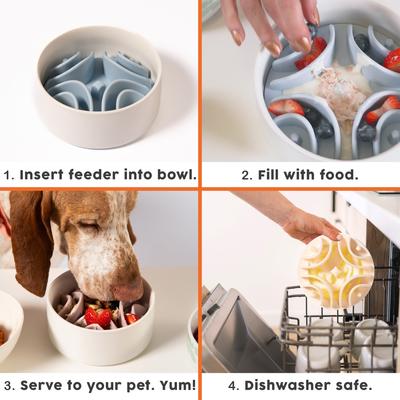 1. Insert feeder into bowl.

2. Fill with food.

3. Serve to your pet. Yum!

4. Dishwasher safe.