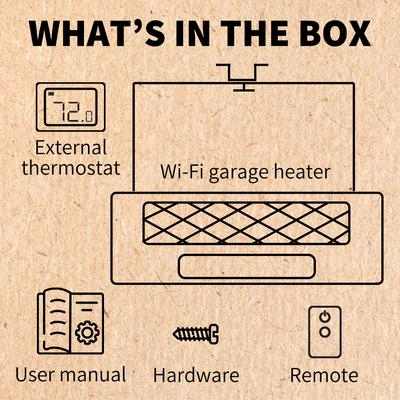 WHAT'S IN THE BOX

72.0

External thermostat

Wi-Fi garage heater

User manual

Hardware

Remote