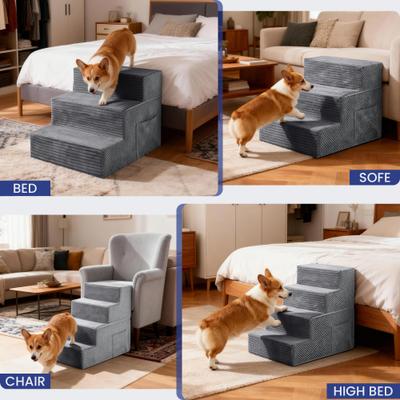 BED

SOFE

CHAIR

HIGH BED