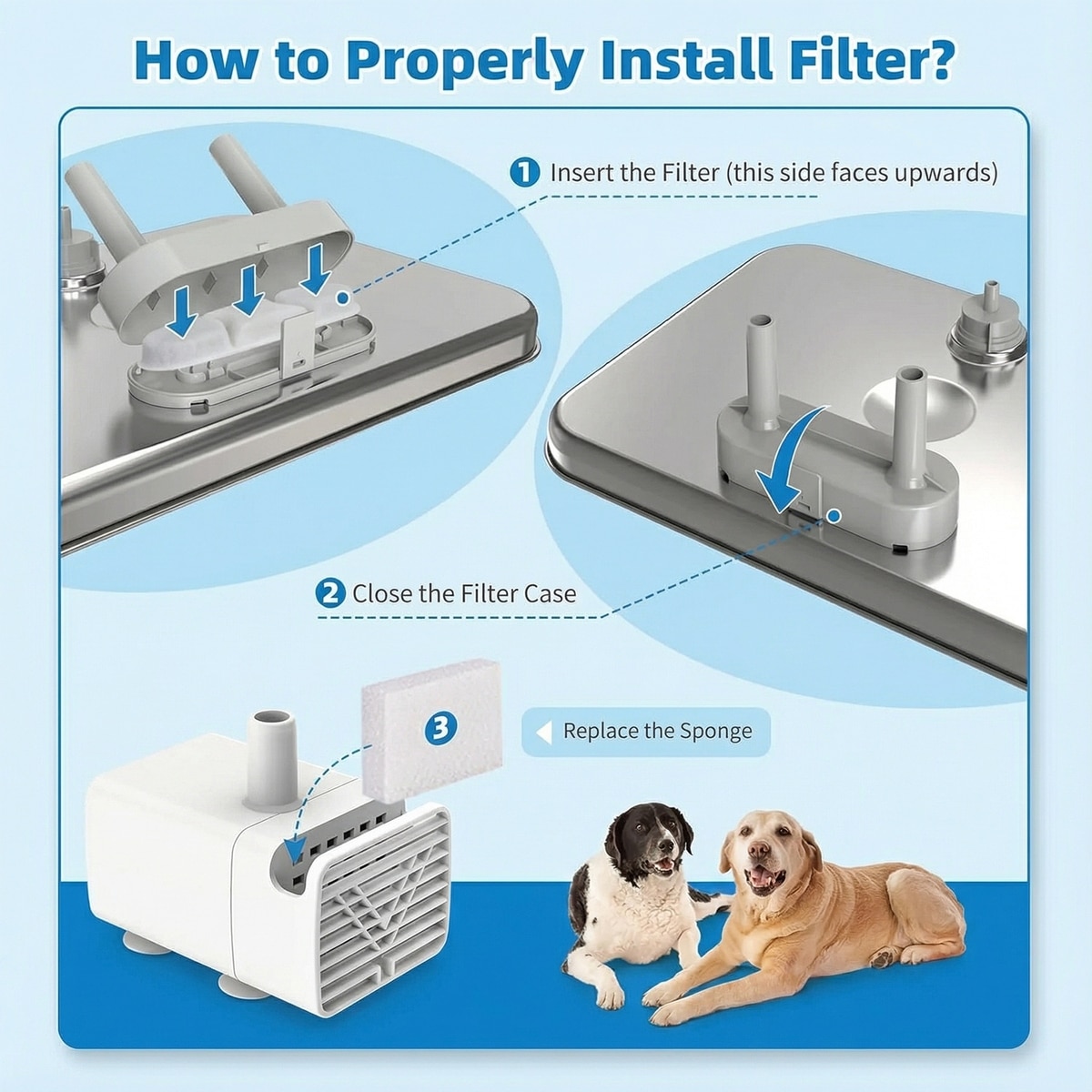 How to Properly Install Filter?

1 Insert the Filter (this side faces upwards)

2 Close the Filter Case

3

Replace the Sponge