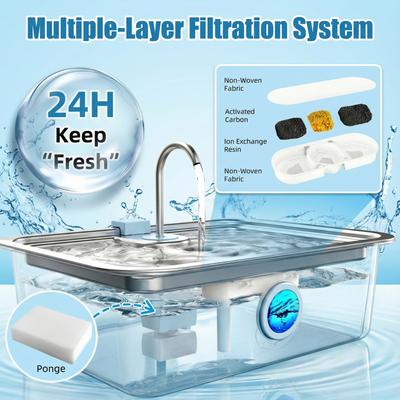 Multiple-Layer Filtration System

24H
Keep
"Fresh"

Non-Woven Fabric

Activated Carbon

Ion Exchange Resin

Non-Woven Fabric

Ponge