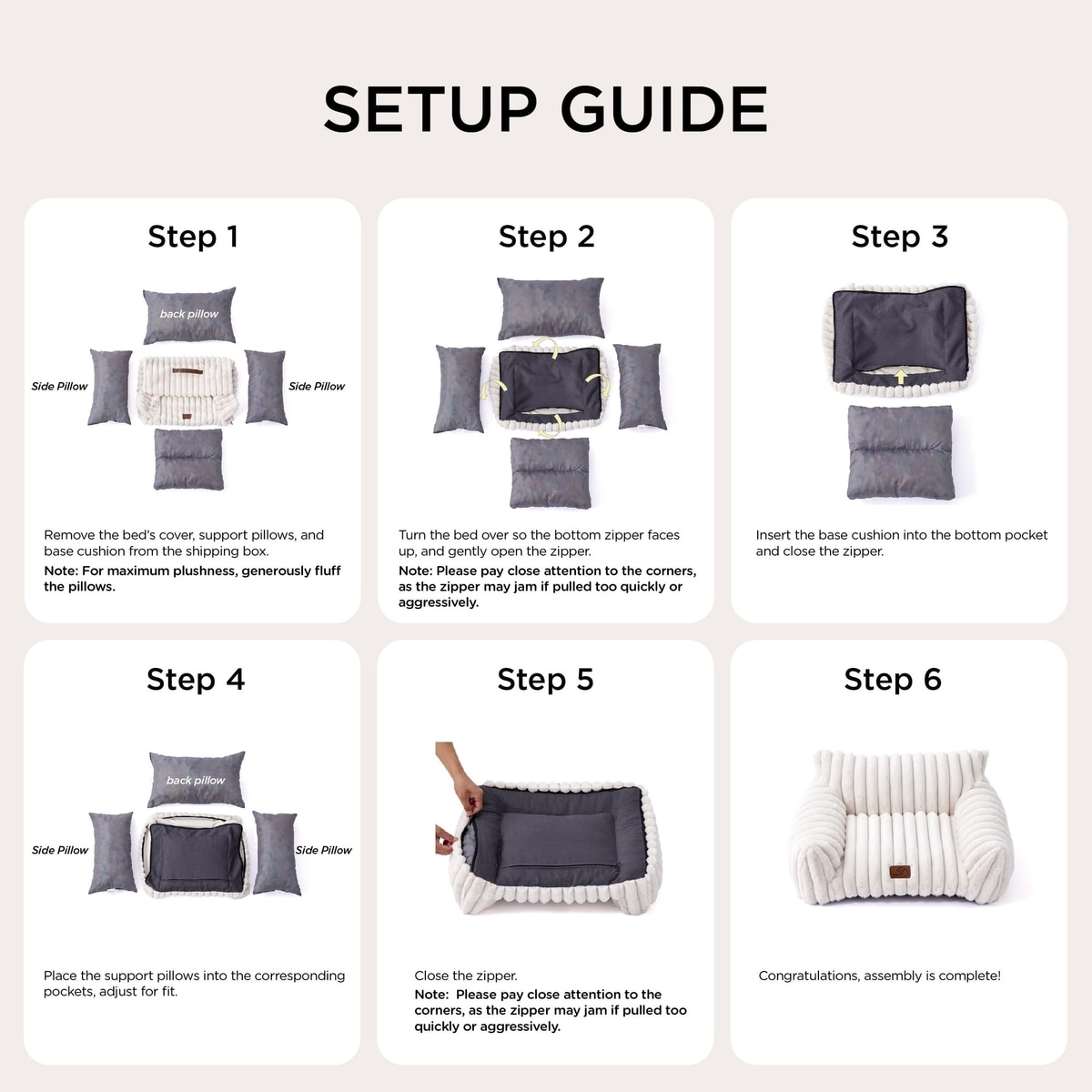 SETUP GUIDE

Step 1

back pillow

Side Pillow

Side Pillow

Remove the bed's cover, support pillows, and base cushion from the shipping box.

Note: For maximum plushness, generously fluff the pillows.

Step 2

Turn the bed over so the bottom zipper faces up, and gently open the zipper.

Note: Please pay close attention to the corners, as the zipper may jam if pulled too quickly or aggressively.

Step 3

Insert the base cushion into the bottom pocket and close the zipper.

Step 4

back pillow

Side Pillow

Side Pillow

Place the support pillows into the corresponding pockets, adjust for fit.

Step 5

Close the zipper.

Note: Please pay close attention to the corners, as the zipper may jam if pulled too quickly or aggressively.

Step 6

Congratulations, assembly is complete!