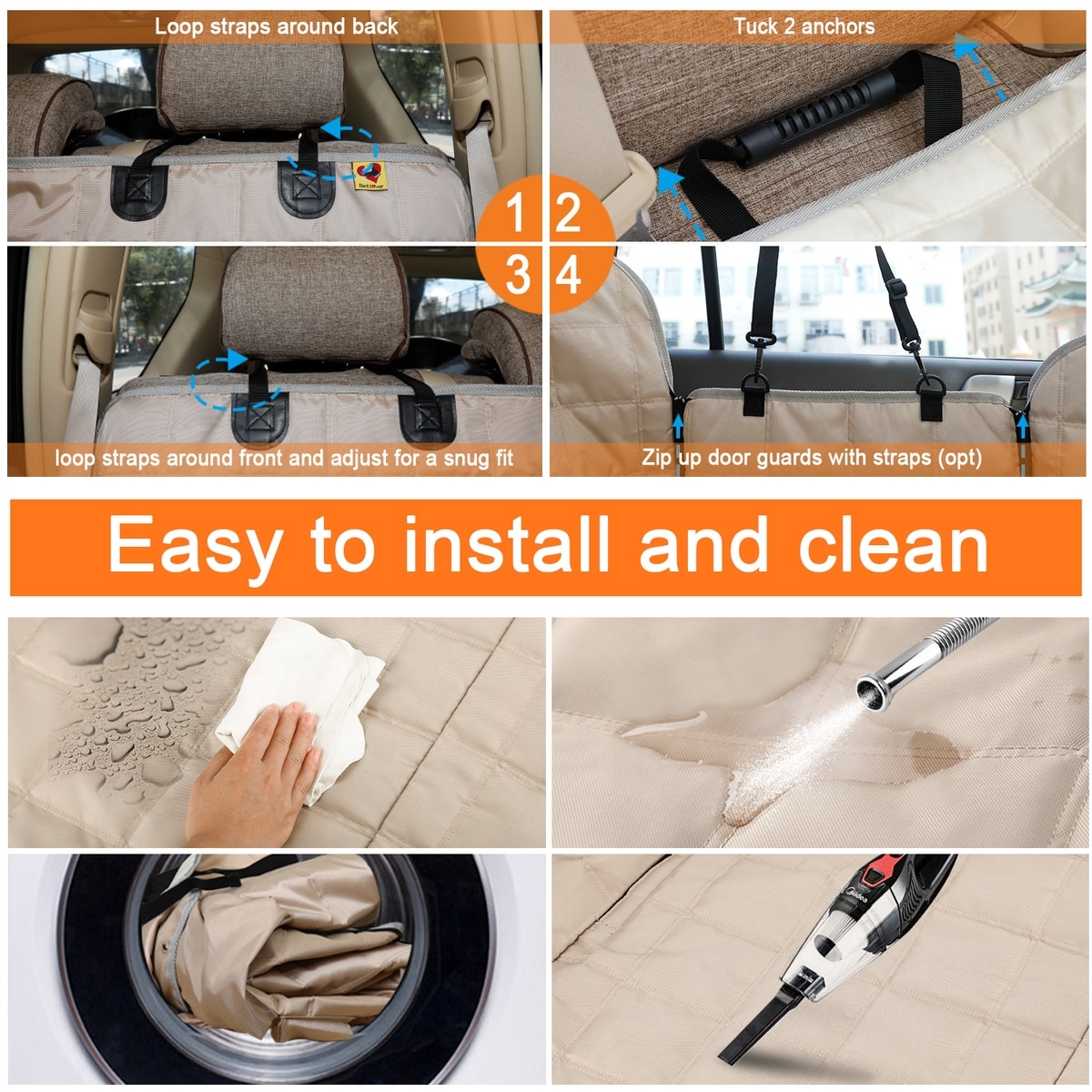 Loop straps around back

Tuck 2 anchors

1

2

3

4

loop straps around front and adjust for a snug fit

Zip up door guards with straps (opt)

Easy to install and clean

Midea