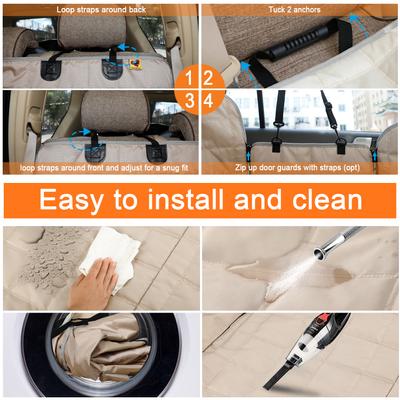 Loop straps around back

Tuck 2 anchors

1 2
3 4

loop straps around front and adjust for a snug fit

Zip up door guards with straps (opt)

Easy to install and clean