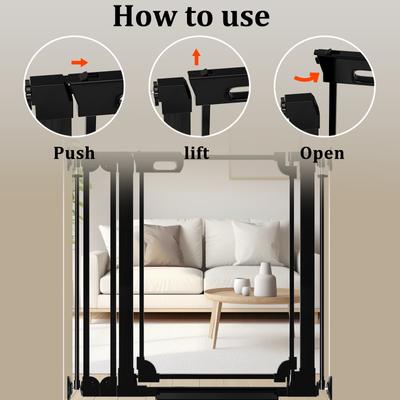 How to use

Push

lift

Open