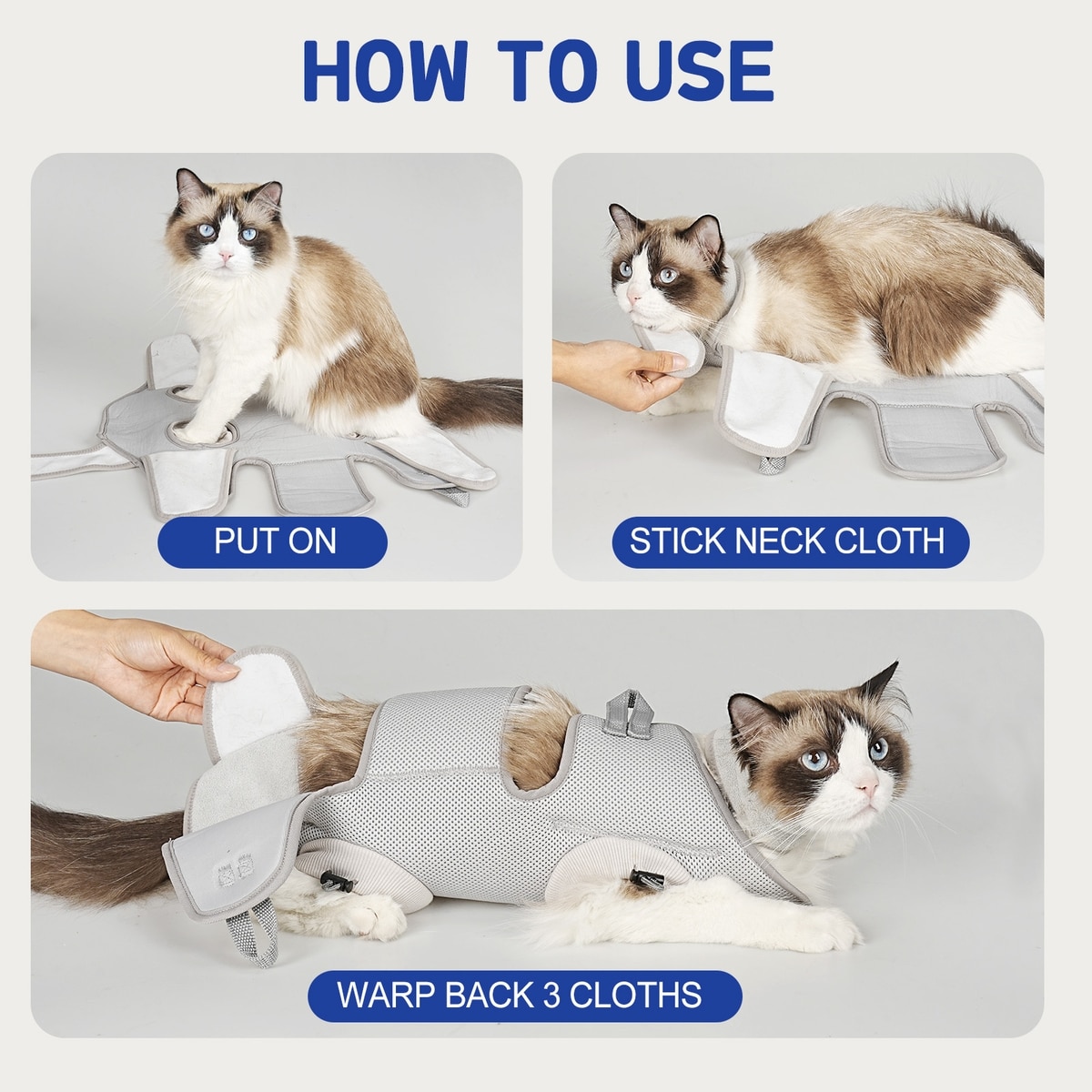 HOW TO USE

PUT ON

STICK NECK CLOTH

WARP BACK 3 CLOTHS