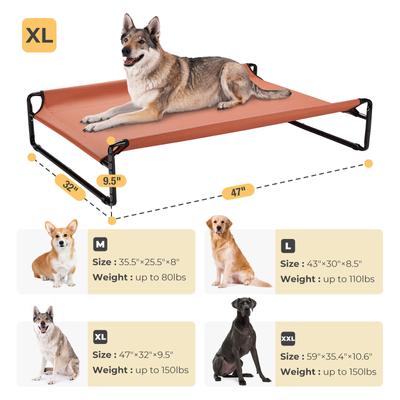 XL

32"

9.5"

47"

M
Size : 35.5"×25.5"×8"
Weight : up to 80lbs

L
Size : 43"×30"×8.5"
Weight : up to 110lbs

XL
Size : 47"×32"×9.5"
Weight : up to 150lbs

XXL
Size : 59"×35.4"×10.6"
Weight : up to 150lbs