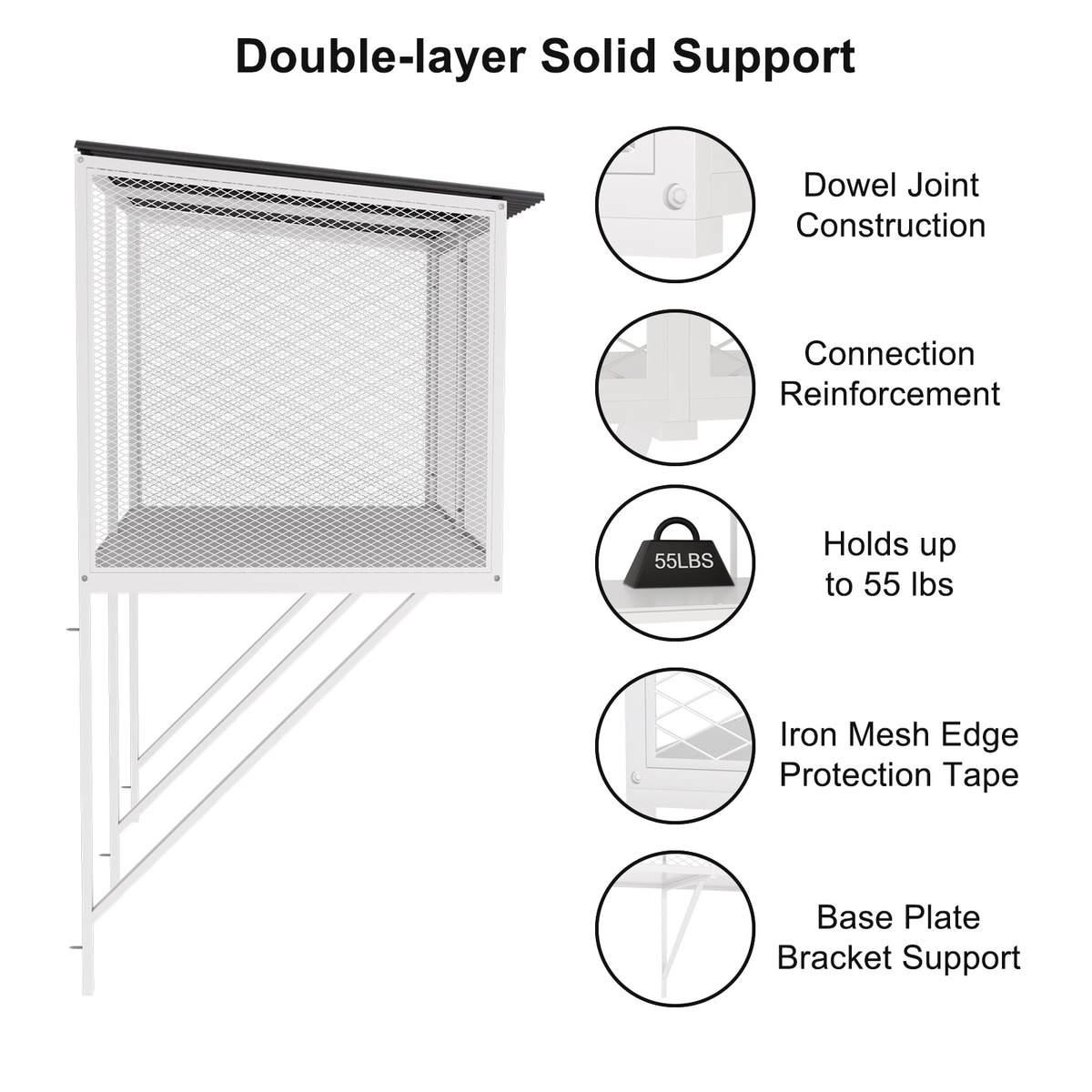 Double-layer Solid Support

Dowel Joint Construction

Connection Reinforcement

55LBS

Holds up to 55 lbs

Iron Mesh Edge Protection Tape

Base Plate Bracket Support