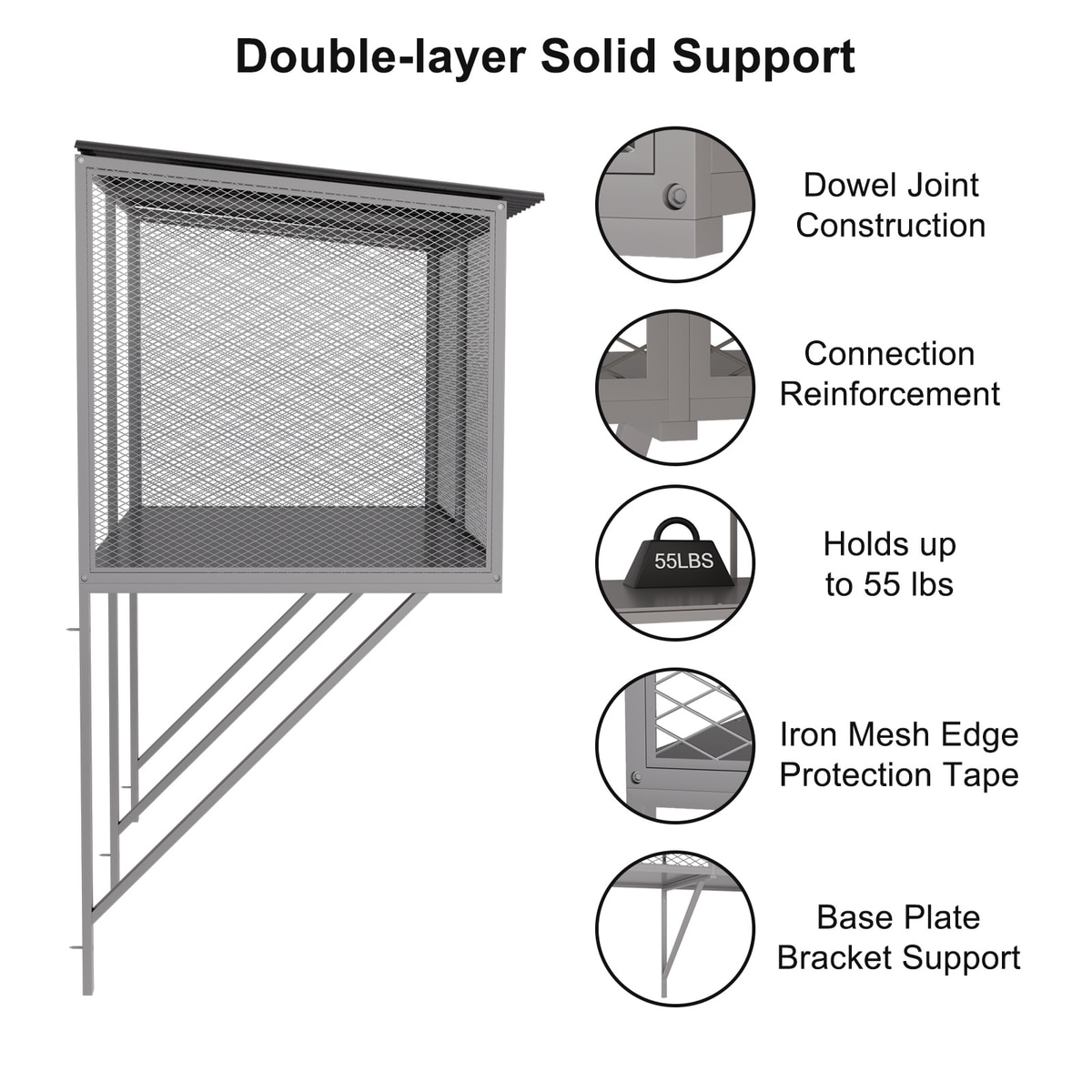 Double-layer Solid Support

Dowel Joint Construction

Connection Reinforcement

55LBS

Holds up to 55 lbs

Iron Mesh Edge Protection Tape

Base Plate Bracket Support