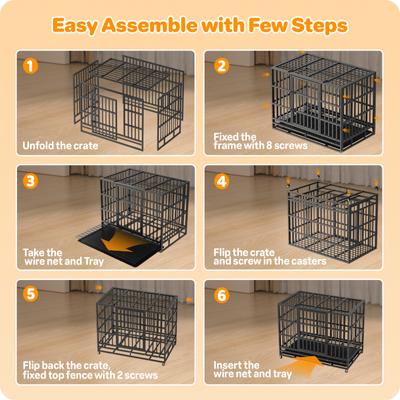 Easy Assemble with Few Steps

1
Unfold the crate

2
Fixed the frame with 8 screws

3
Take the wire net and Tray

4
Flip the crate and screw in the casters

5
Flip back the crate, fixed top fence with 2 screws

6
Insert the wire net and tray