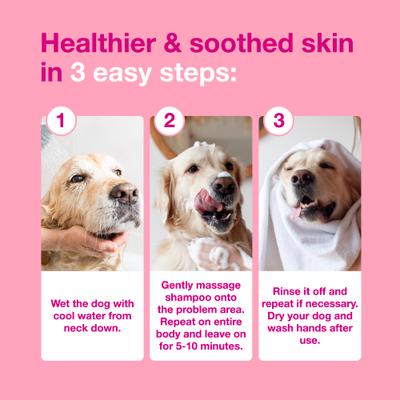 Healthier & soothed skin in 3 easy steps:

1

Wet the dog with cool water from neck down.

2

Gently massage shampoo onto the problem area. Repeat on entire body and leave on for 5-10 minutes.

3

Rinse it off and repeat if necessary. Dry your dog and wash hands after use.