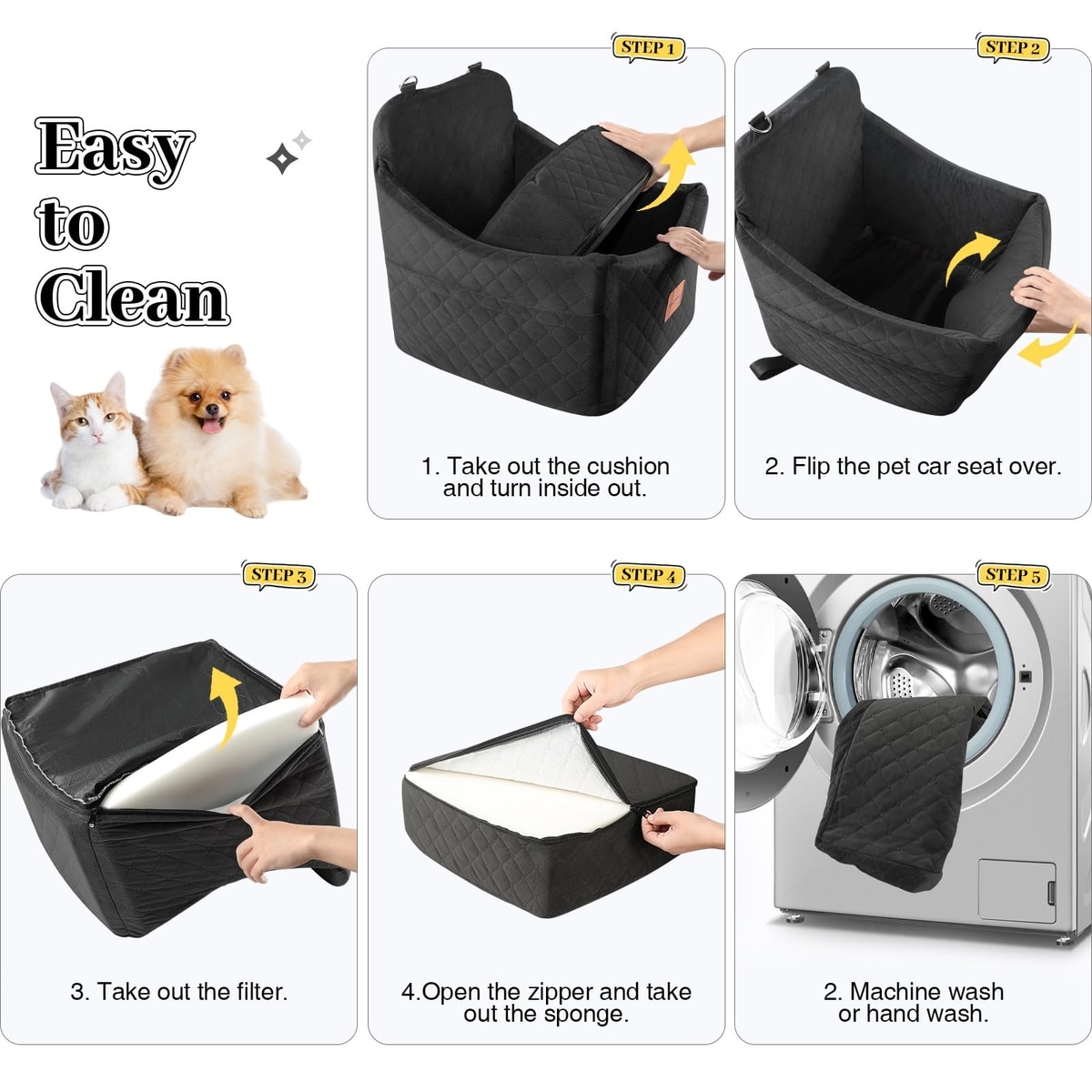 Easy to Clean

STEP 1

1. Take out the cushion and turn inside out.

STEP 2

2. Flip the pet car seat over.

STEP 3

3. Take out the filter.

STEP 4

4.Open the zipper and take out the sponge.

STEP 5

2. Machine wash or hand wash.