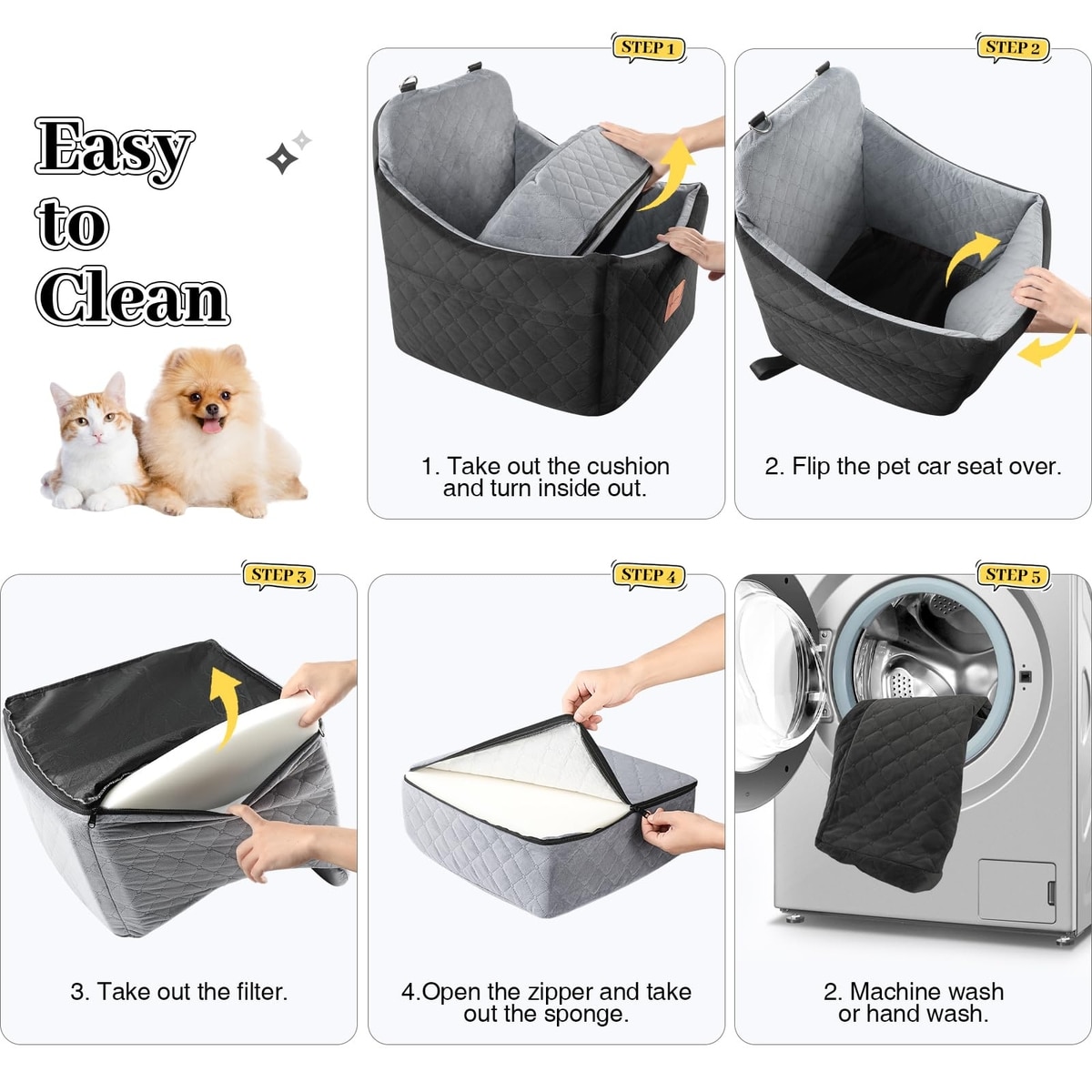 Easy to Clean

STEP 1

1. Take out the cushion and turn inside out.

STEP 2

2. Flip the pet car seat over.

STEP 3

3. Take out the filter.

STEP 4

4.Open the zipper and take out the sponge.

STEP 5

2. Machine wash or hand wash.