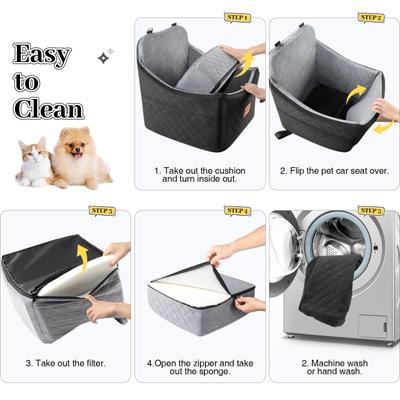 Easy to Clean

STEP 1

1. Take out the cushion and turn inside out.

STEP 2

2. Flip the pet car seat over.

STEP 3

3. Take out the filter.

STEP 4

4.Open the zipper and take out the sponge.

STEP 5

2. Machine wash or hand wash.