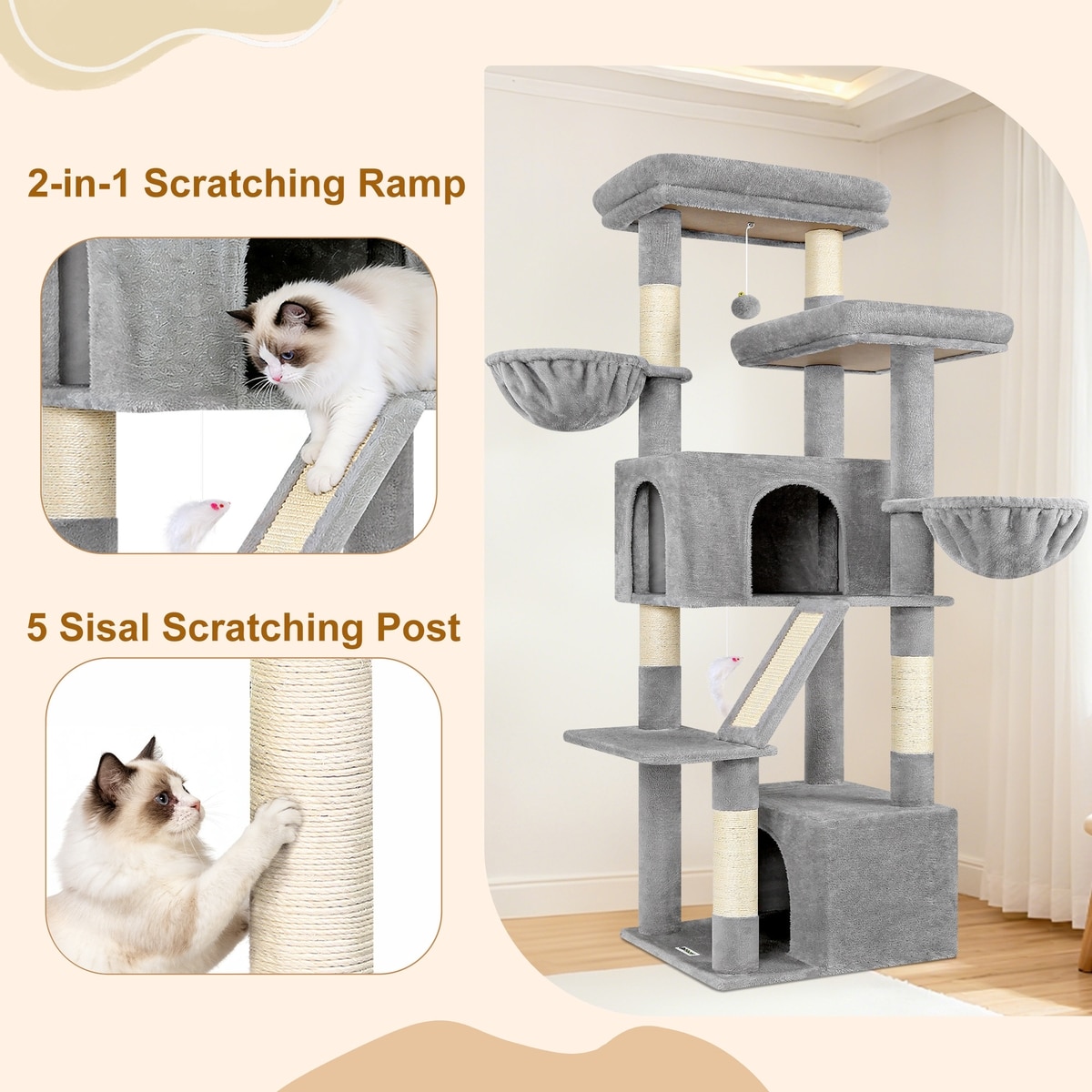 2-in-1 Scratching Ramp

5 Sisal Scratching Post