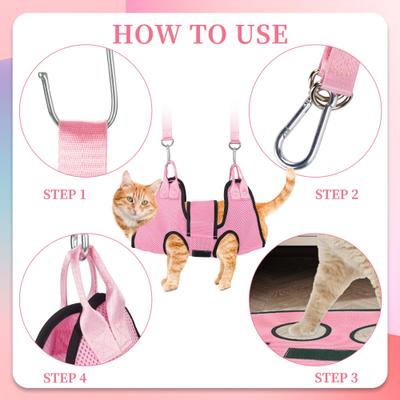 HOW TO USE

STEP 1

STEP 2

STEP 4

STEP 3