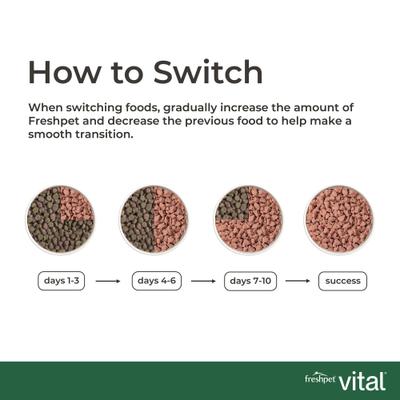 How to Switch

When switching foods, gradually increase the amount of Freshpet and decrease the previous food to help make a smooth transition.

days 1-3

days 4-6

days 7-10

success

freshpet vital