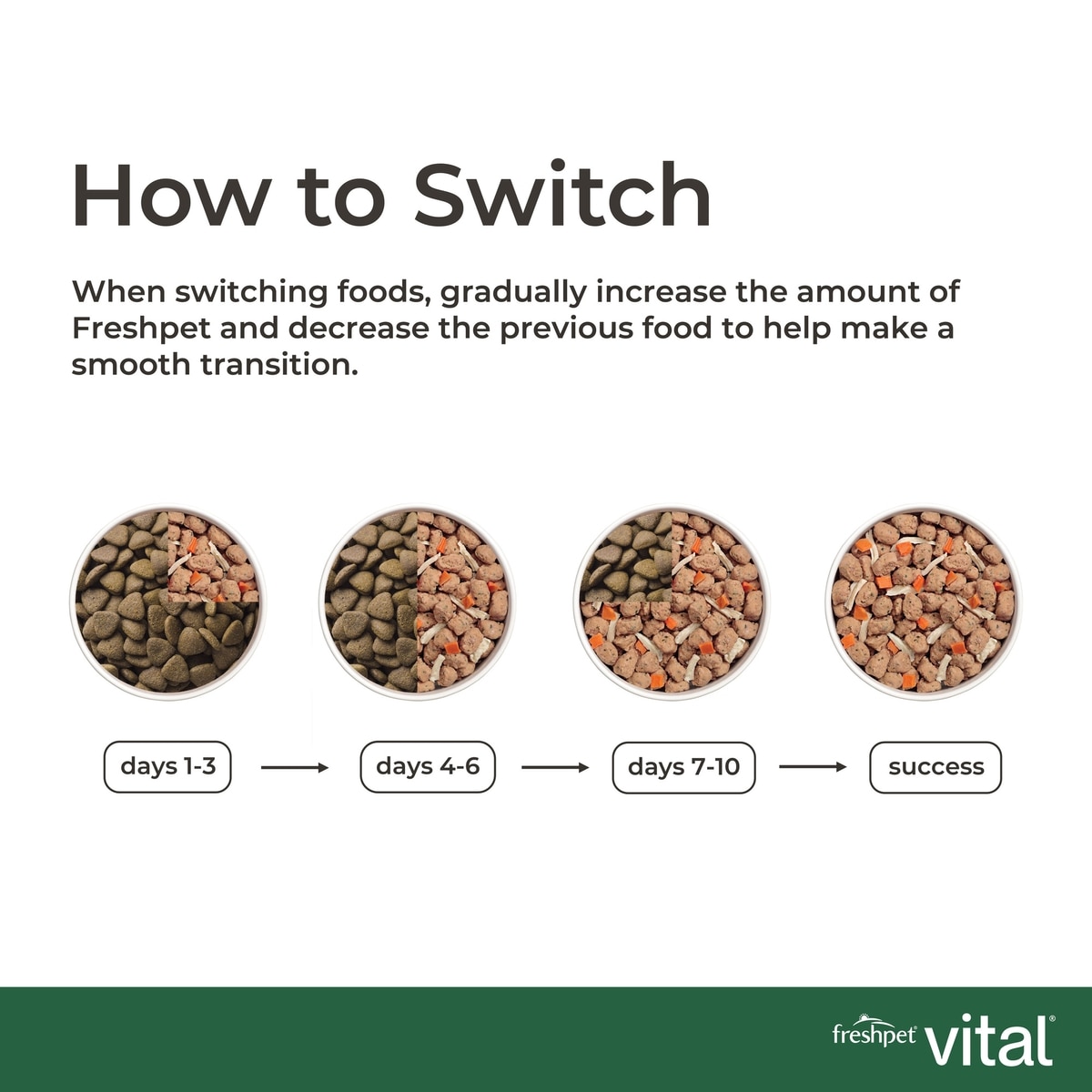 How to Switch

When switching foods, gradually increase the amount of Freshpet and decrease the previous food to help make a smooth transition.

days 1-3

days 4-6

days 7-10

success

freshpet® vital®