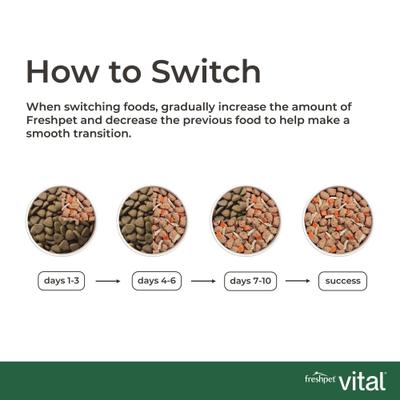 How to Switch

When switching foods, gradually increase the amount of Freshpet and decrease the previous food to help make a smooth transition.

days 1-3

days 4-6

days 7-10

success

freshpet vital