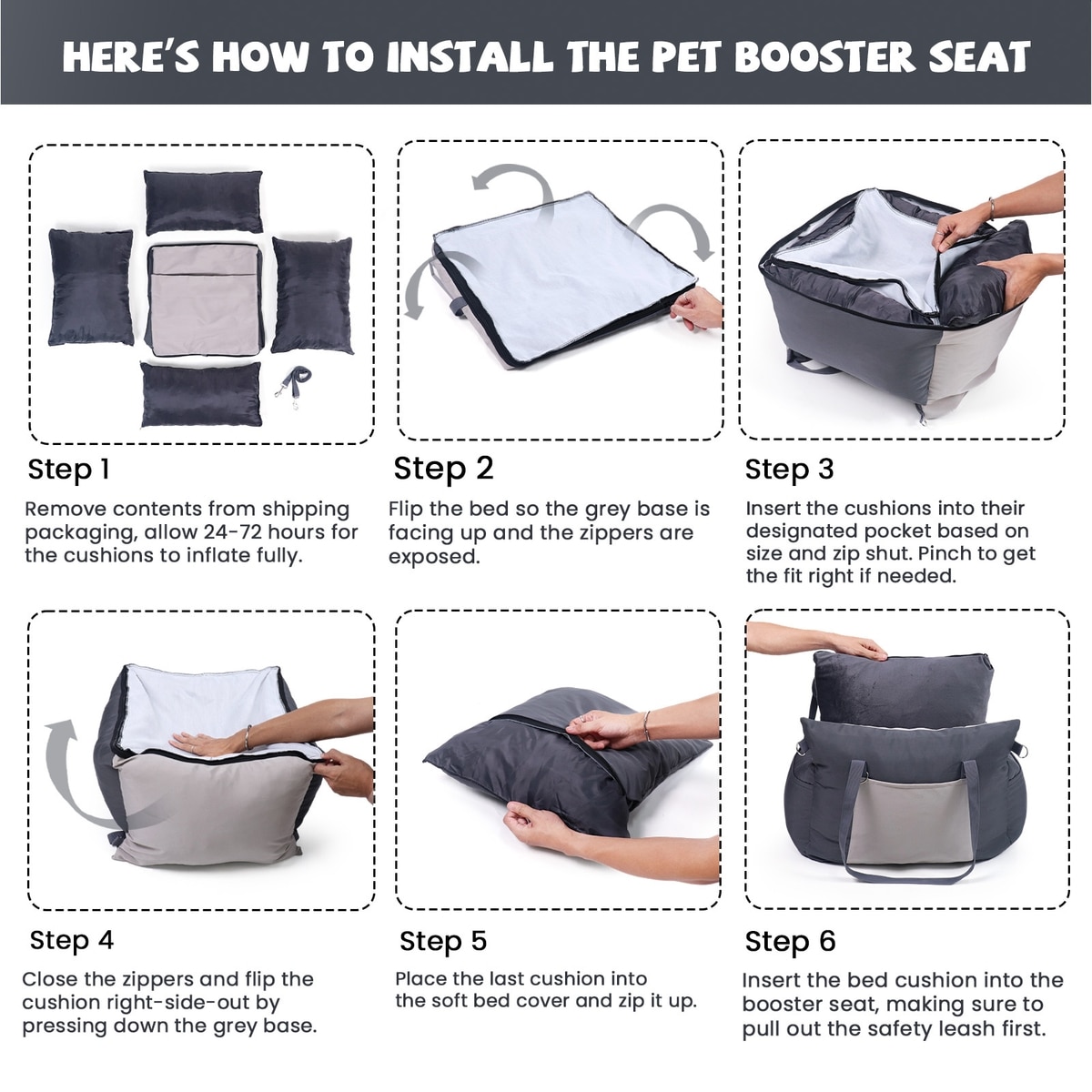 HERE'S HOW TO INSTALL THE PET BOOSTER SEAT

Step 1

Remove contents from shipping packaging, allow 24-72 hours for the cushions to inflate fully.

Step 2

Flip the bed so the grey base is facing up and the zippers are exposed.

Step 3

Insert the cushions into their designated pocket based on size and zip shut. Pinch to get the fit right if needed.

Step 4

Close the zippers and flip the cushion right-side-out by pressing down the grey base.

Step 5

Place the last cushion into the soft bed cover and zip it up.

Step 6

Insert the bed cushion into the booster seat, making sure to pull out the safety leash first.