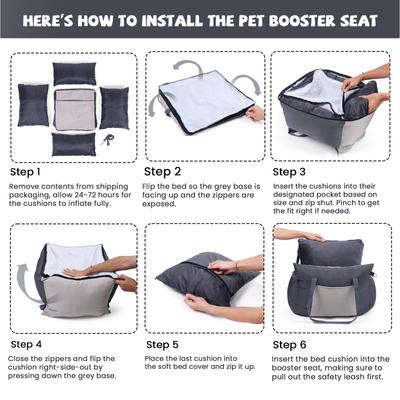 HERE'S HOW TO INSTALL THE PET BOOSTER SEAT

Step 1
Remove contents from shipping packaging, allow 24-72 hours for the cushions to inflate fully.

Step 2
Flip the bed so the grey base is facing up and the zippers are exposed.

Step 3
Insert the cushions into their designated pocket based on size and zip shut. Pinch to get the fit right if needed.

Step 4
Close the zippers and flip the cushion right-side-out by pressing down the grey base.

Step 5
Place the last cushion into the soft bed cover and zip it up.

Step 6
Insert the bed cushion into the booster seat, making sure to pull out the safety leash first.