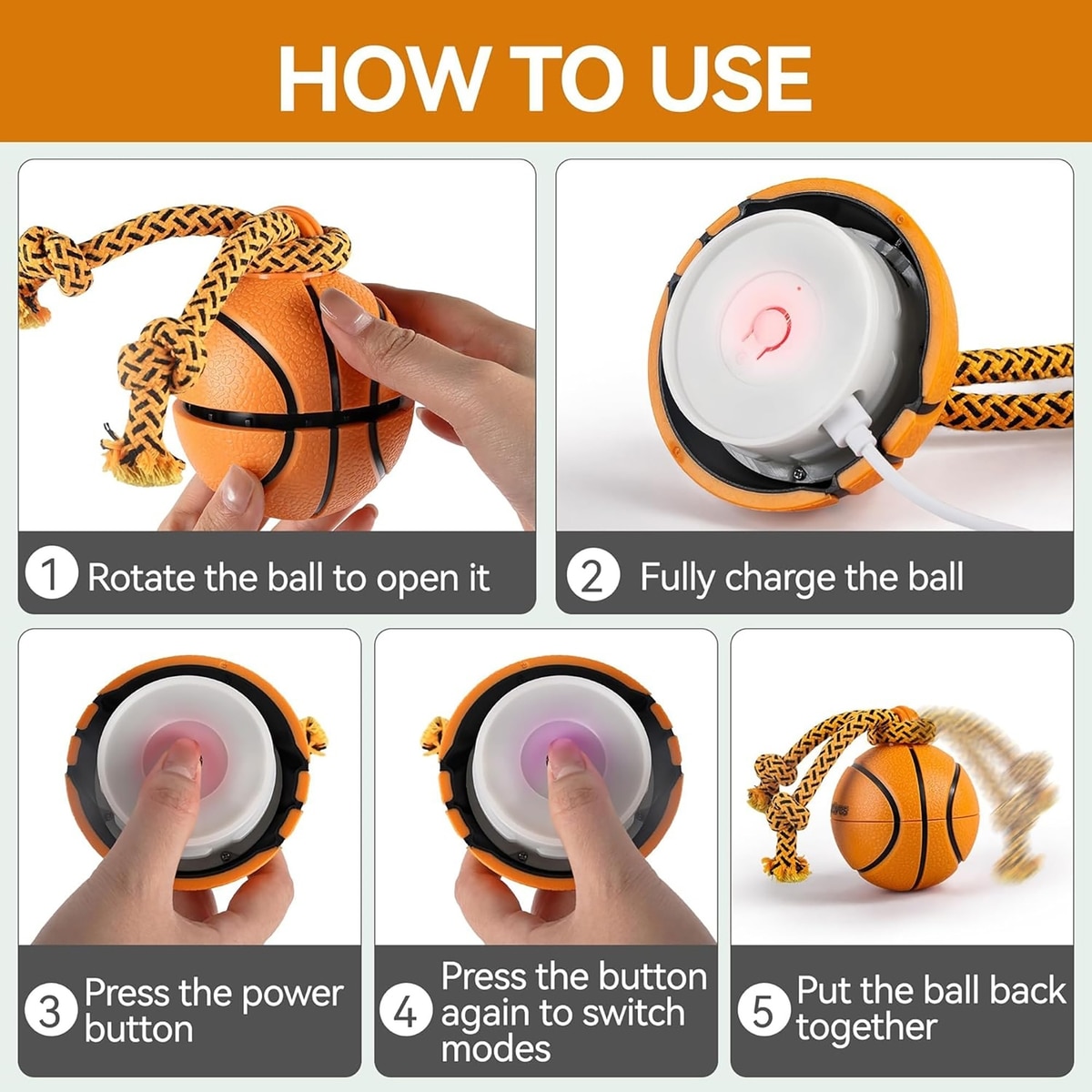 HOW TO USE

1 Rotate the ball to open it

2 Fully charge the ball

3 Press the power button

4 Press the button again to switch modes

5 Put the ball back together